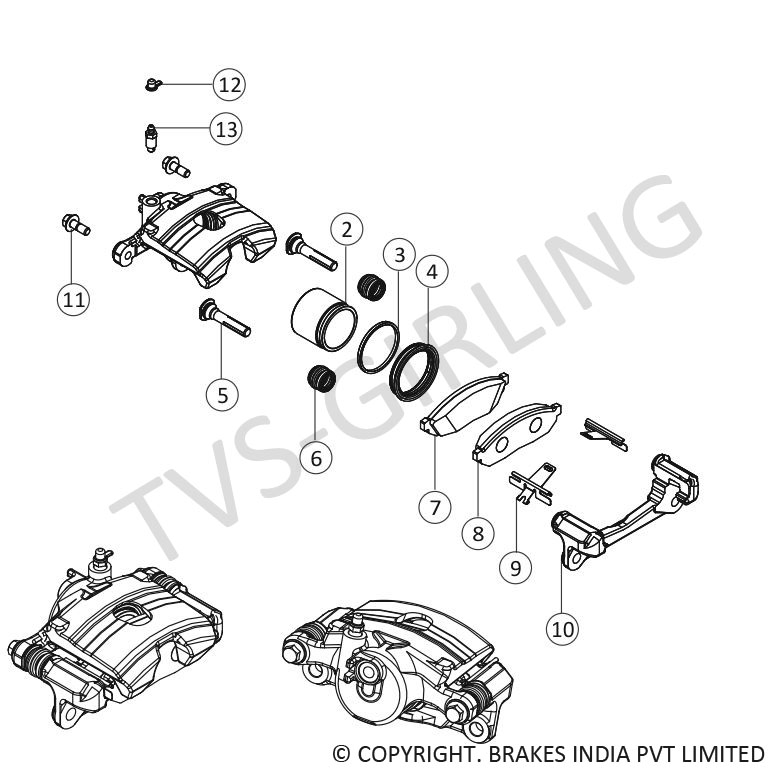 12

13

11

2

3

4

5

6

7

8

9

10

TVS-GIRLING

© COPYRIGHT. BRAKES INDIA PVT LIMITED